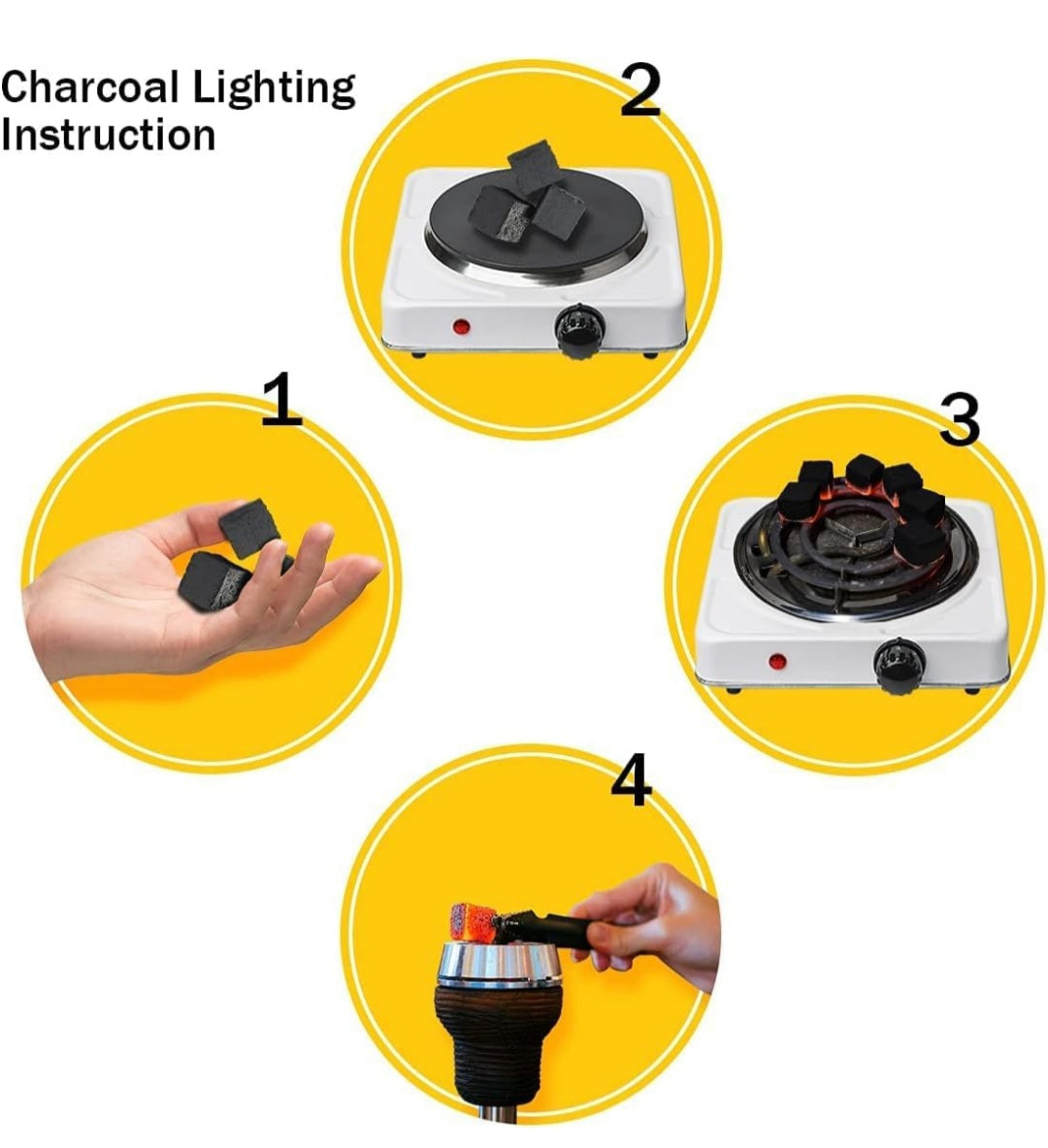 Charcoal Lighting Instruction

2

1

3

4