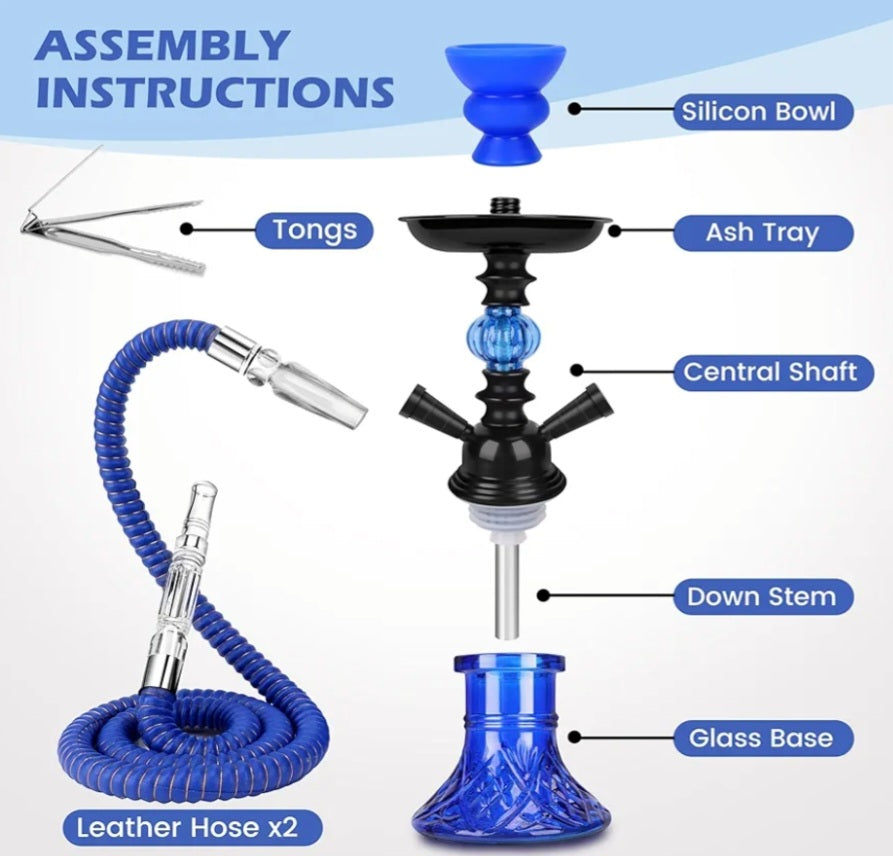 ASSEMBLY INSTRUCTIONS

Silicon Bowl

Tongs

Ash Tray

Central Shaft

Down Stem

Glass Base

Leather Hose x2